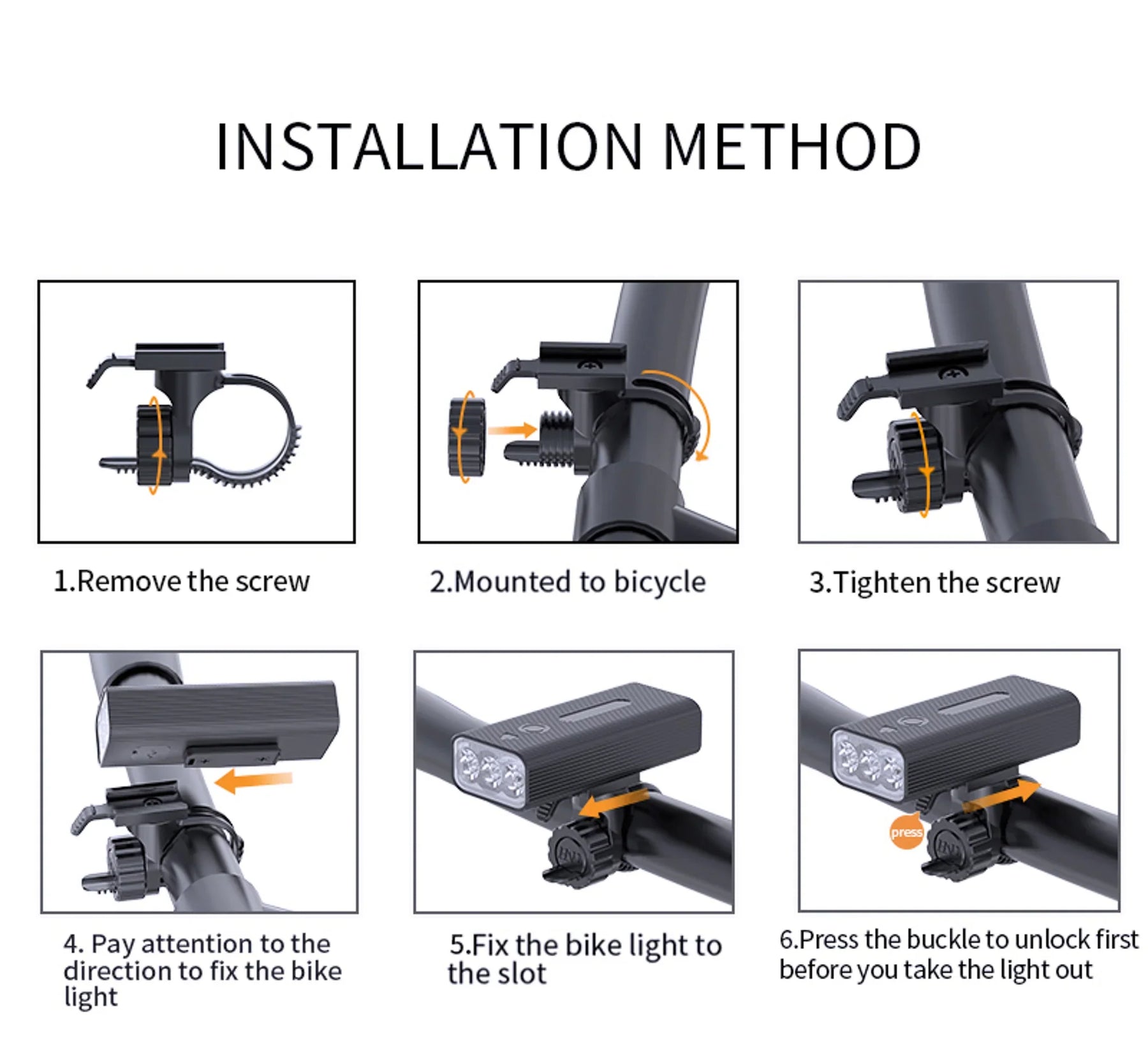 INSTALLATION METHOD

1.Remove the screw

2.Mounted to bicycle

3.Tighten the screw

4. Pay attention to the direction to fix the bike light

5.Fix the bike light to the slot

press

6.Press the buckle to unlock first before you take the light out