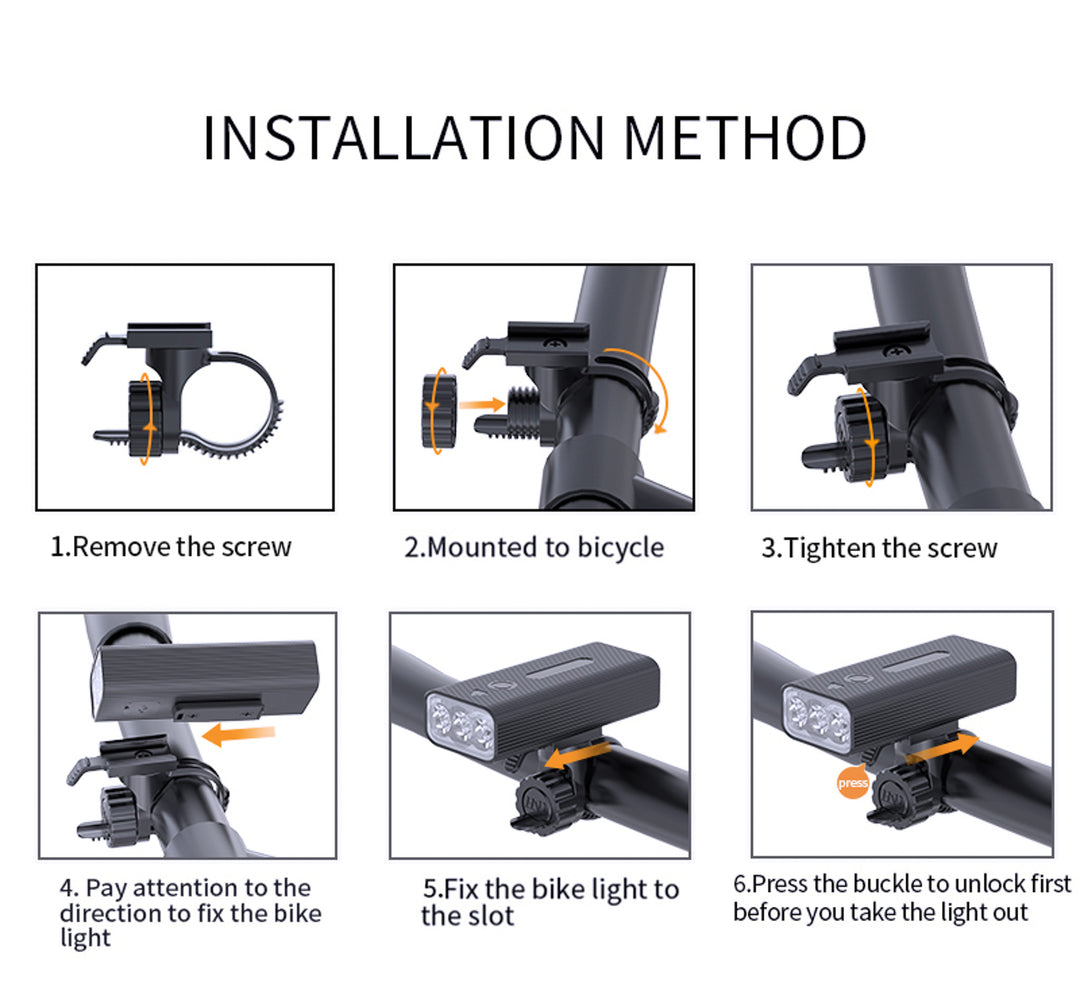 INSTALLATION METHOD

1.Remove the screw

2.Mounted to bicycle

3.Tighten the screw

4. Pay attention to the direction to fix the bike light

5.Fix the bike light to the slot

press

6.Press the buckle to unlock first before you take the light out