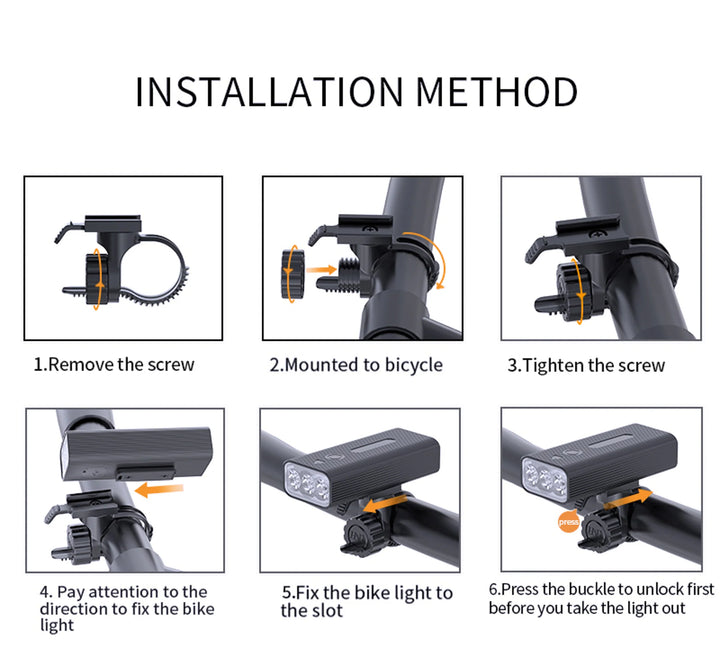 INSTALLATION METHOD

1.Remove the screw

2.Mounted to bicycle

3.Tighten the screw

4. Pay attention to the direction to fix the bike light

5.Fix the bike light to the slot

press

6.Press the buckle to unlock first before you take the light out